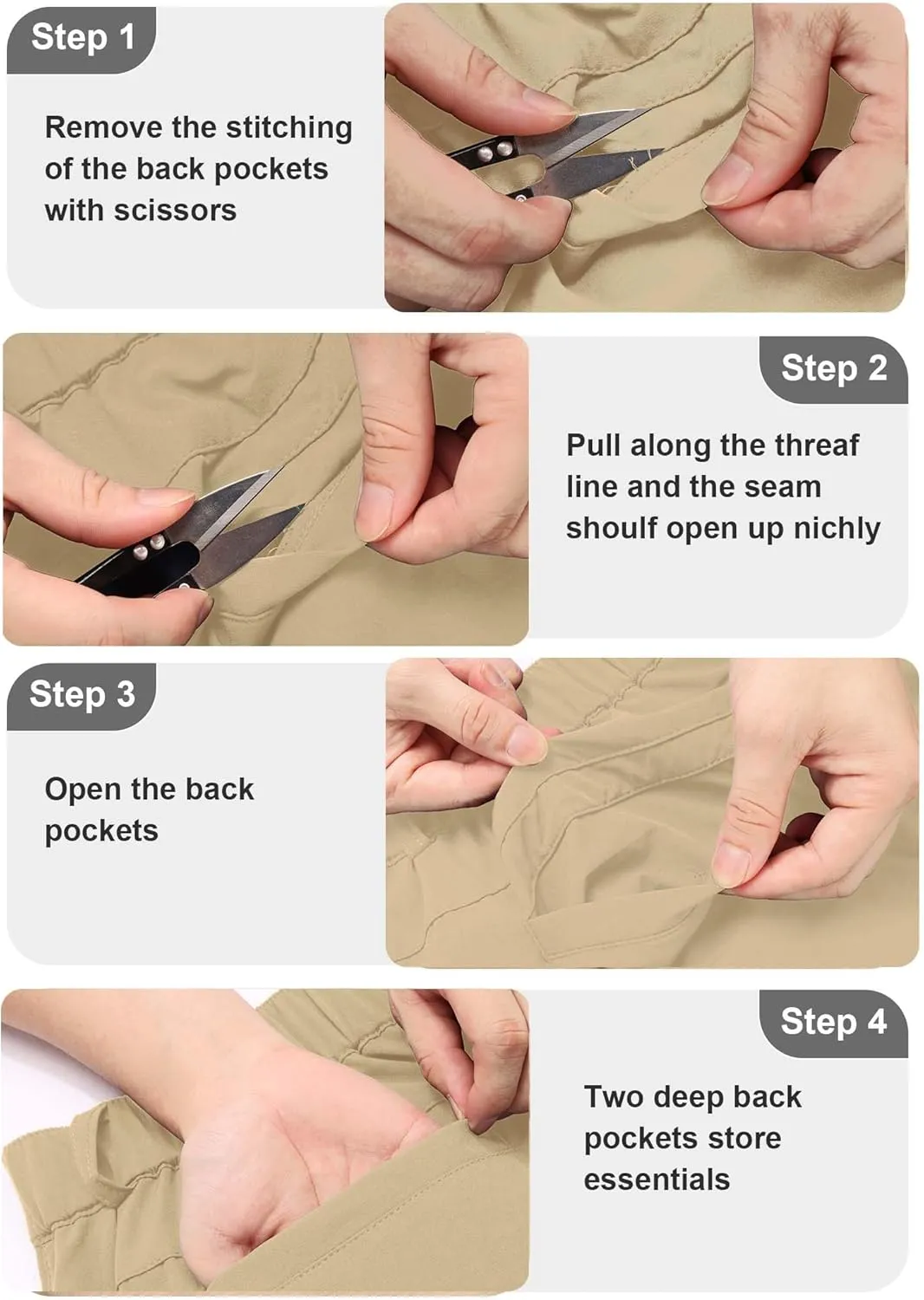 Step 1

Remove the stitching of the back pockets with scissors

Step 2

Pull along the threaf line and the seam shoulf open up nichly

Step 3

Open the back pockets

Step 4

Two deep back pockets store essentials